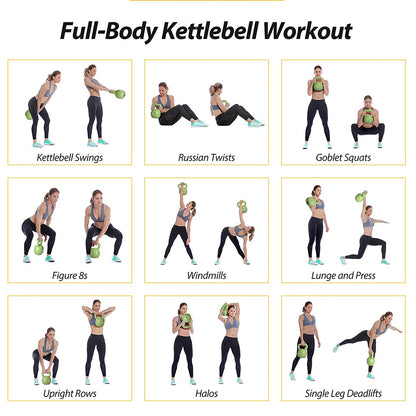 Full-Body Kettlebell Workout

Kettlebell Swings

Russian Twists

Goblet Squats

Figure 8s

Windmills

Lunge and Press

Upright Rows

Halos

Single Leg Deadlifts